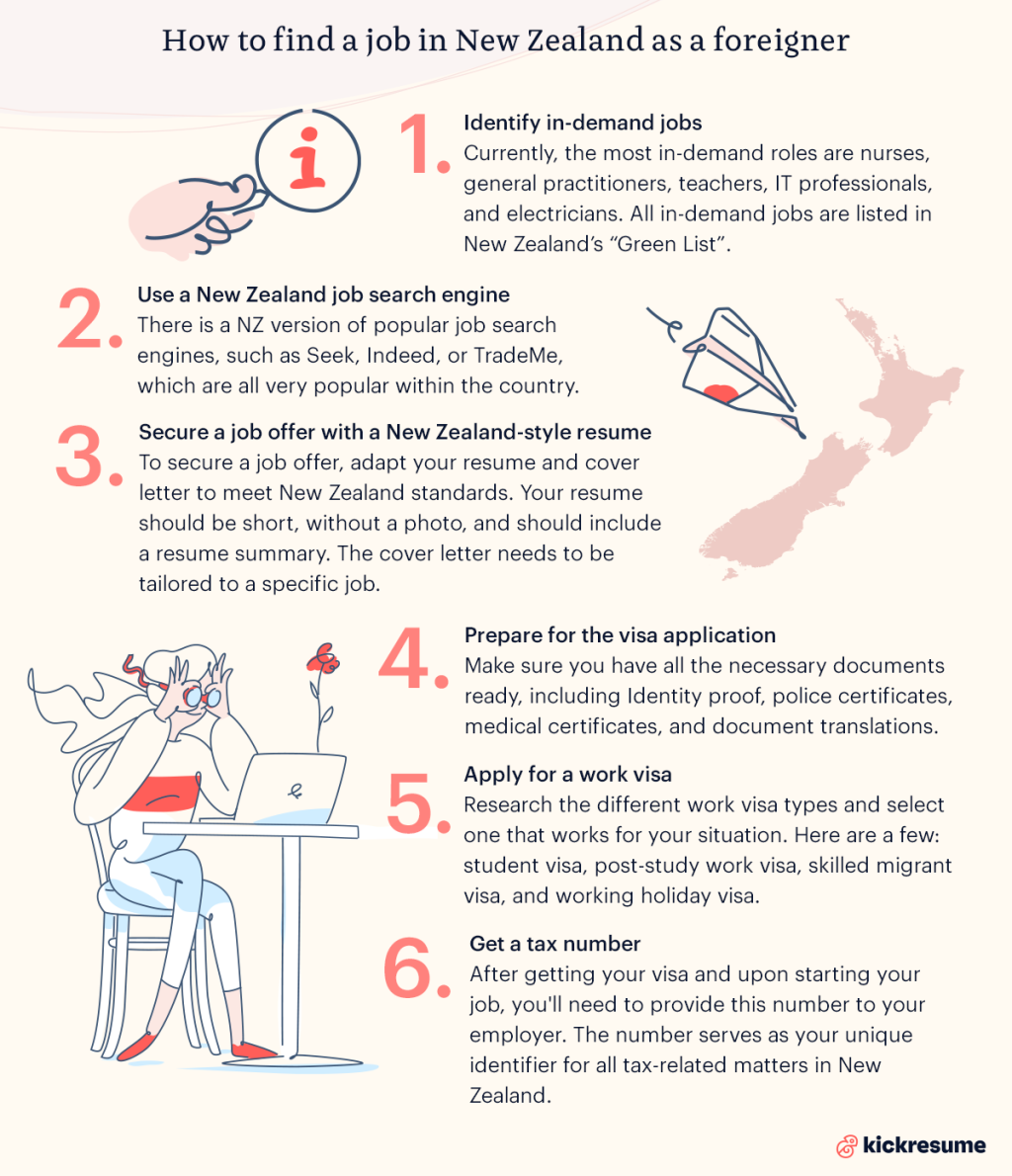 How to find a job in New Zealand as a foreigner

i

1. Identify in-demand jobs
Currently, the most in-demand roles are nurses, general practitioners, teachers, IT professionals, and electricians. All in-demand jobs are listed in New Zealand's "Green List".

2. Use a New Zealand job search engine
There is a NZ version of popular job search engines, such as Seek, Indeed, or TradeMe, which are all very popular within the country.

3. Secure a job offer with a New Zealand-style resume
To secure a job offer, adapt your resume and cover letter to meet New Zealand standards. Your resume should be short, without a photo, and should include a resume summary. The cover letter needs to be tailored to a specific job.

4. Prepare for the visa application
Make sure you have all the necessary documents ready, including Identity proof, police certificates, medical certificates, and document translations.

5. Apply for a work visa
Research the different work visa types and select one that works for your situation. Here are a few: student visa, post-study work visa, skilled migrant visa, and working holiday visa.

6. Get a tax number
After getting your visa and upon starting your job, you'll need to provide this number to your employer. The number serves as your unique identifier for all tax-related matters in New Zealand.

kickresume